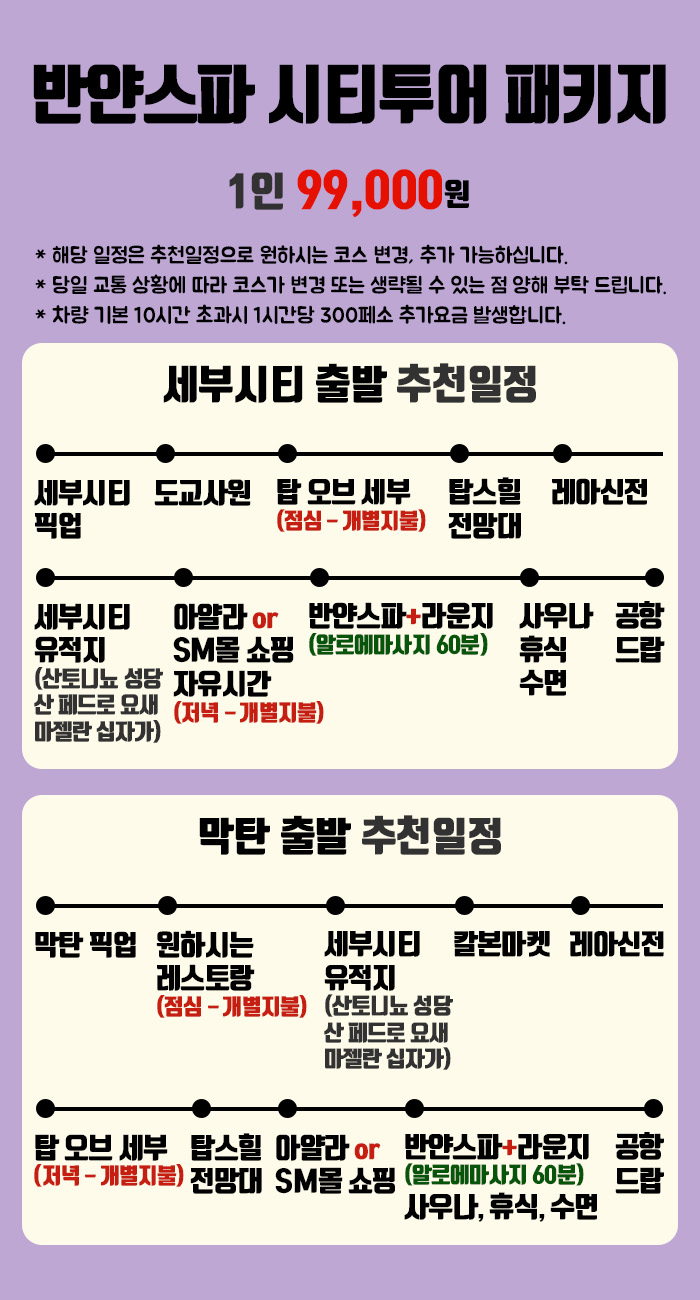 반얀스파 시티투어 패키지

1인 99,000원

* 해당 일정은 추천일정으로 원하시는 코스 변경, 추가 가능하십니다.
* 당일 교통 상황에 따라 코스가 변경 또는 생략될 수 있는 점 양해 부탁 드립니다.
* 차량 기본 10시간 초과시 1시간당 300페소 추가요금 발생합니다.

세부시티 출발 추천일정

세부시티 픽업

도교사원

탑 오브 세부
(점심 - 개별지불)

탑스힐 전망대

레아신전

세부시티 유적지
(산토니뇨 성당 산 페드로 요새 마젤란 십자가)

아얄라 or SM몰 쇼핑 자유시간
(저녁 - 개별지불)

반얀스파+라운지
(알로에마사지 60분)

사우나 휴식 수면

공항 드랍

막탄 출발 추천일정

막탄 픽업

원하시는 레스토랑
(점심 - 개별지불)

세부시티 유적지
(산토니뇨 성당 산 페드로 요새 마젤란 십자가)

칼본마켓

레아신전

탑 오브 세부
(저녁 - 개별지불)

탑스힐 전망대

아얄라 or SM몰 쇼핑

반얀스파+라운지
(알로에마사지 60분)
사우나, 휴식, 수면

공항 드랍